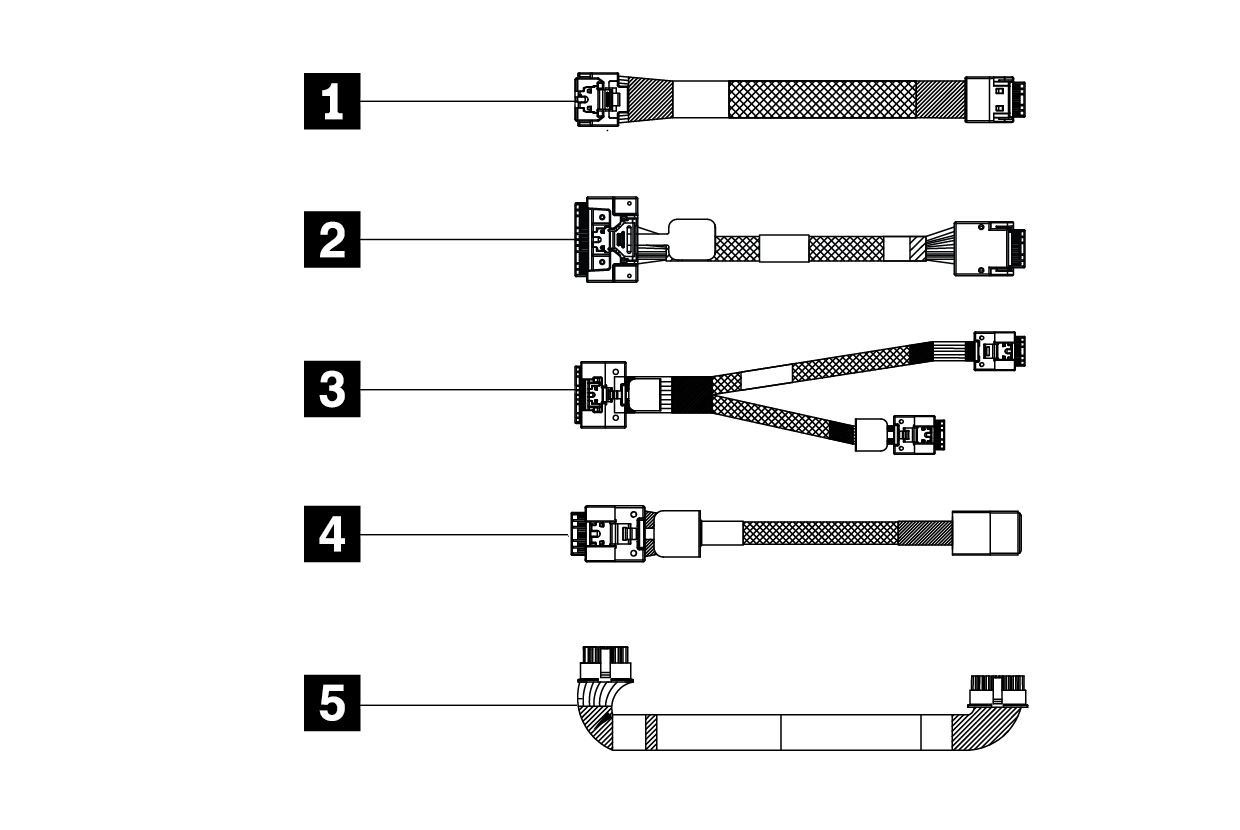 1
2
3
4
5