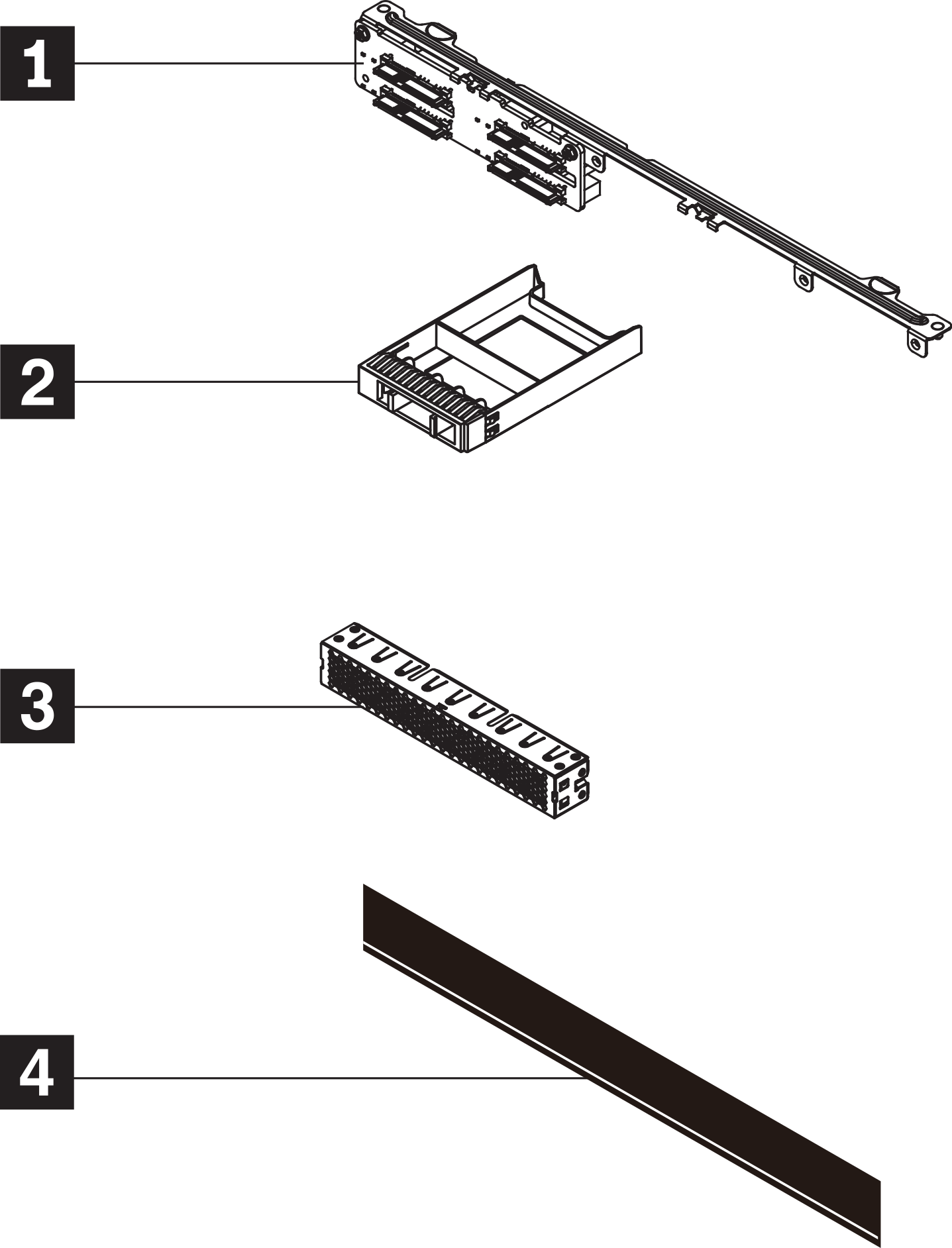 1

2

3

4