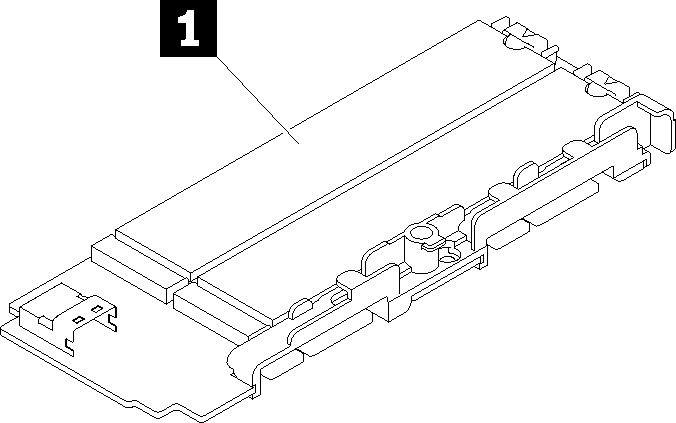 1