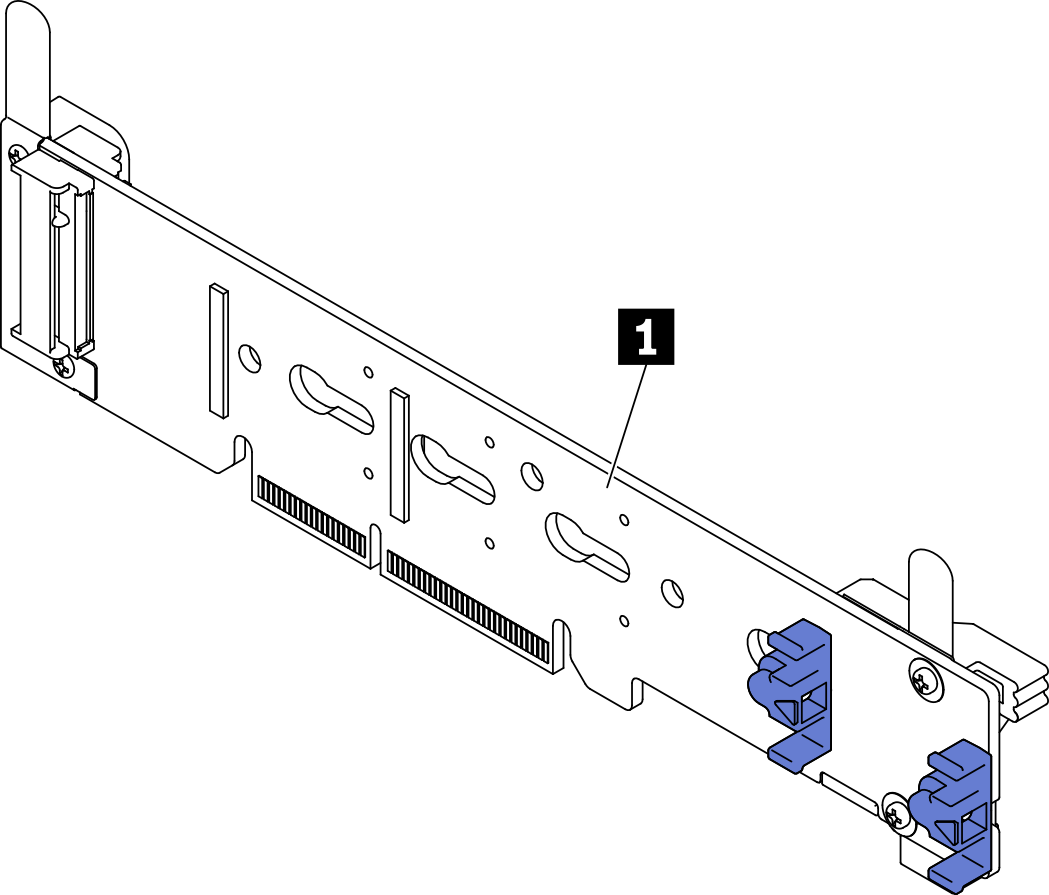 1