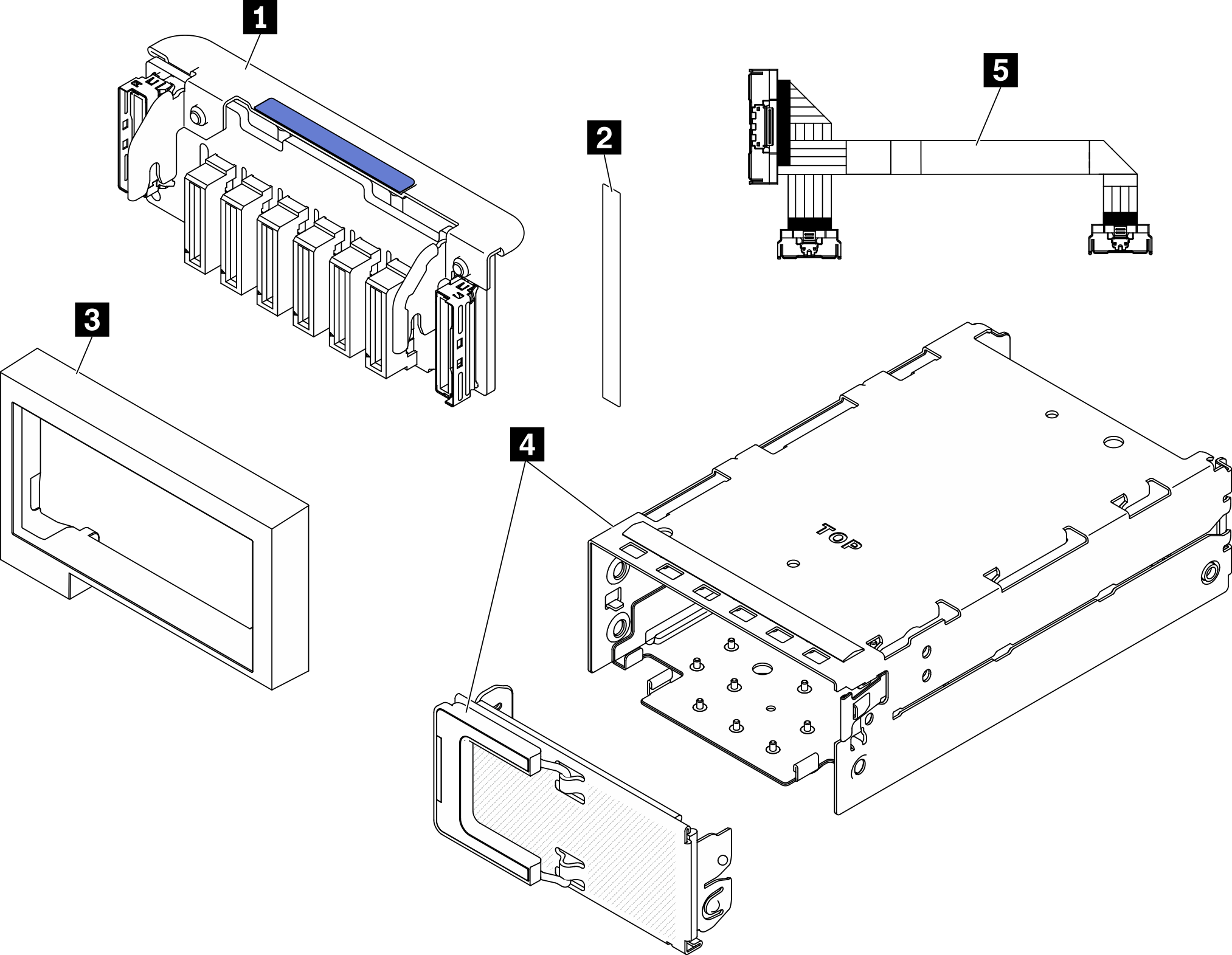 1

5

2

3

4

TOP