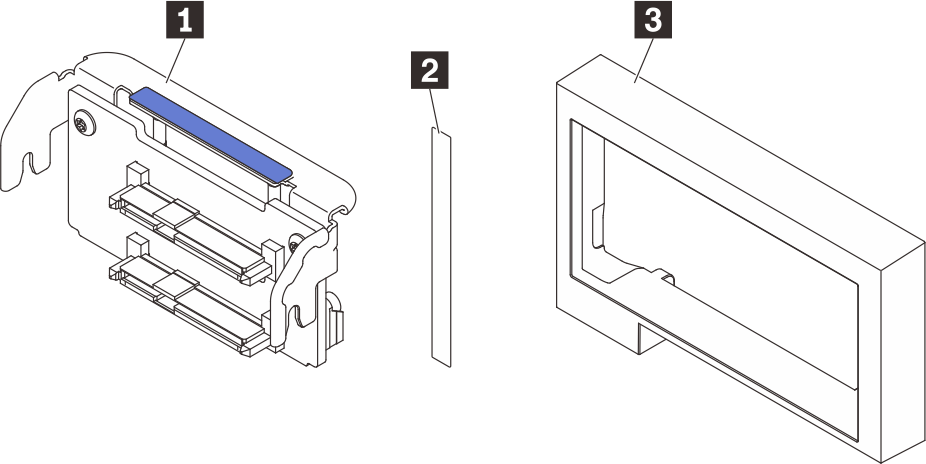 1
2
3