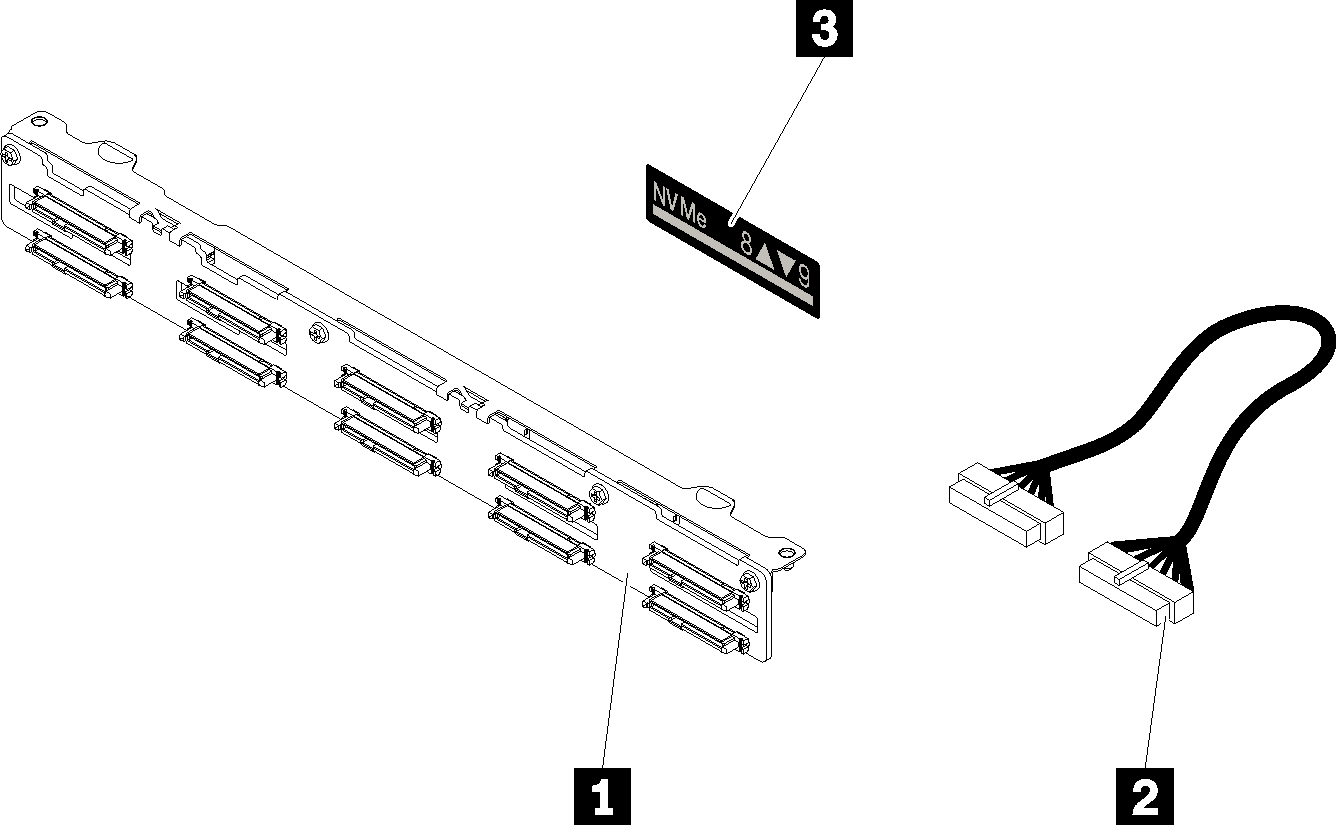 3
NVMe 8▲▼9
1
2