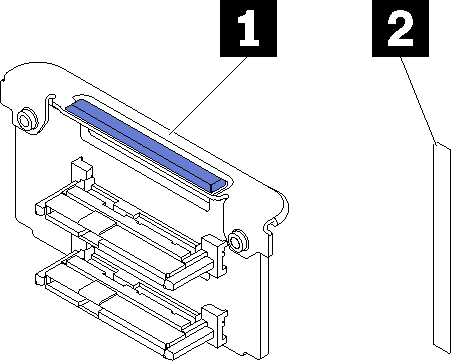 1
2