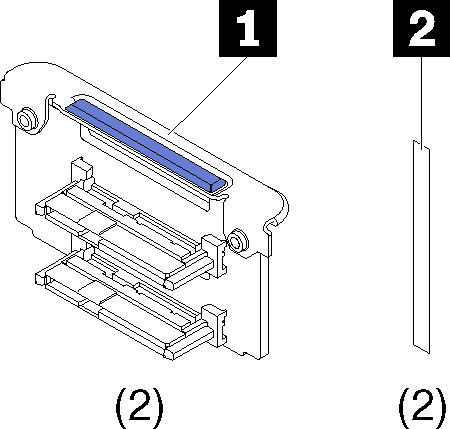 1
2
(2)
(2)