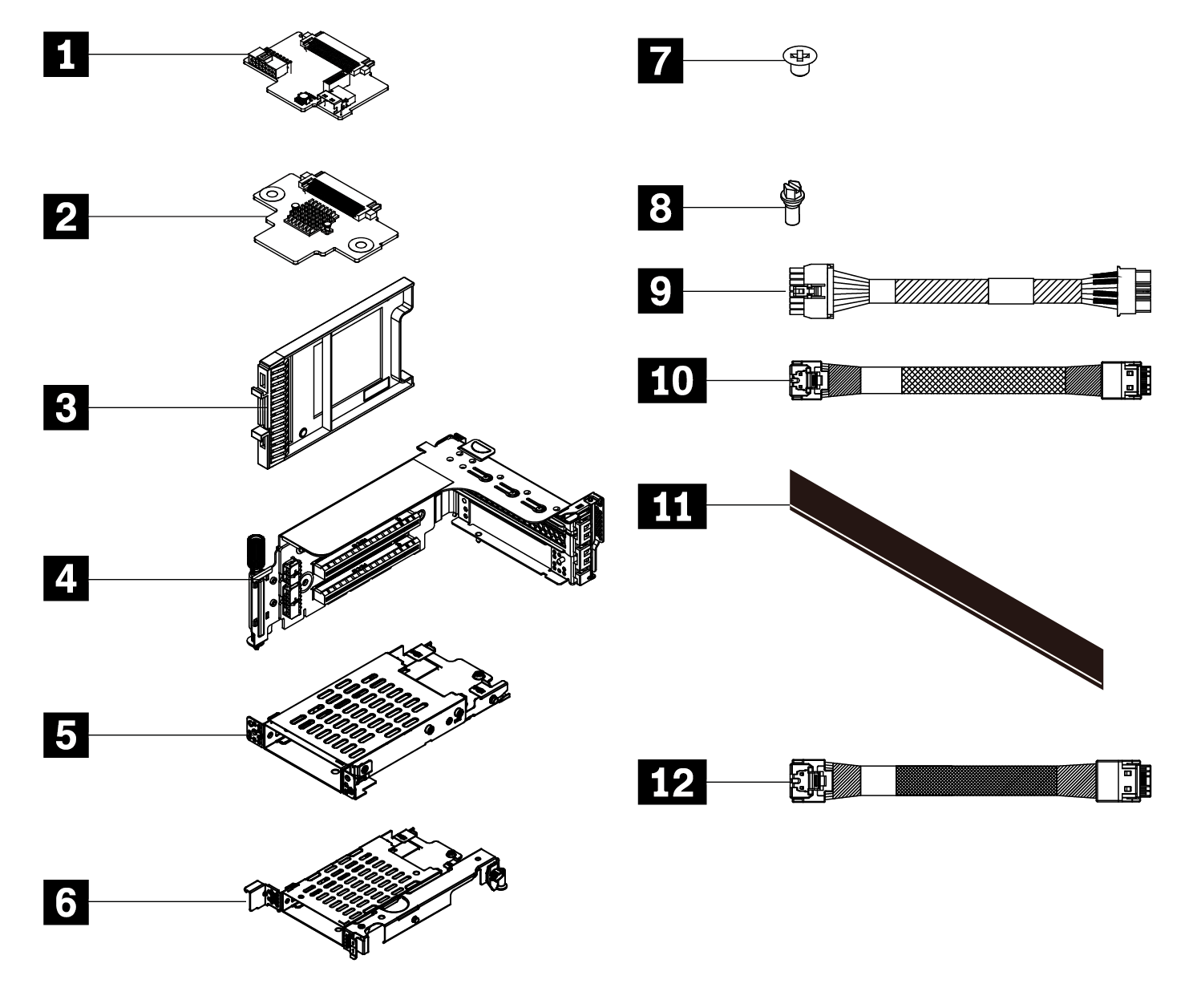 1
2
3
4
5
6
7
8
9
10
11
12