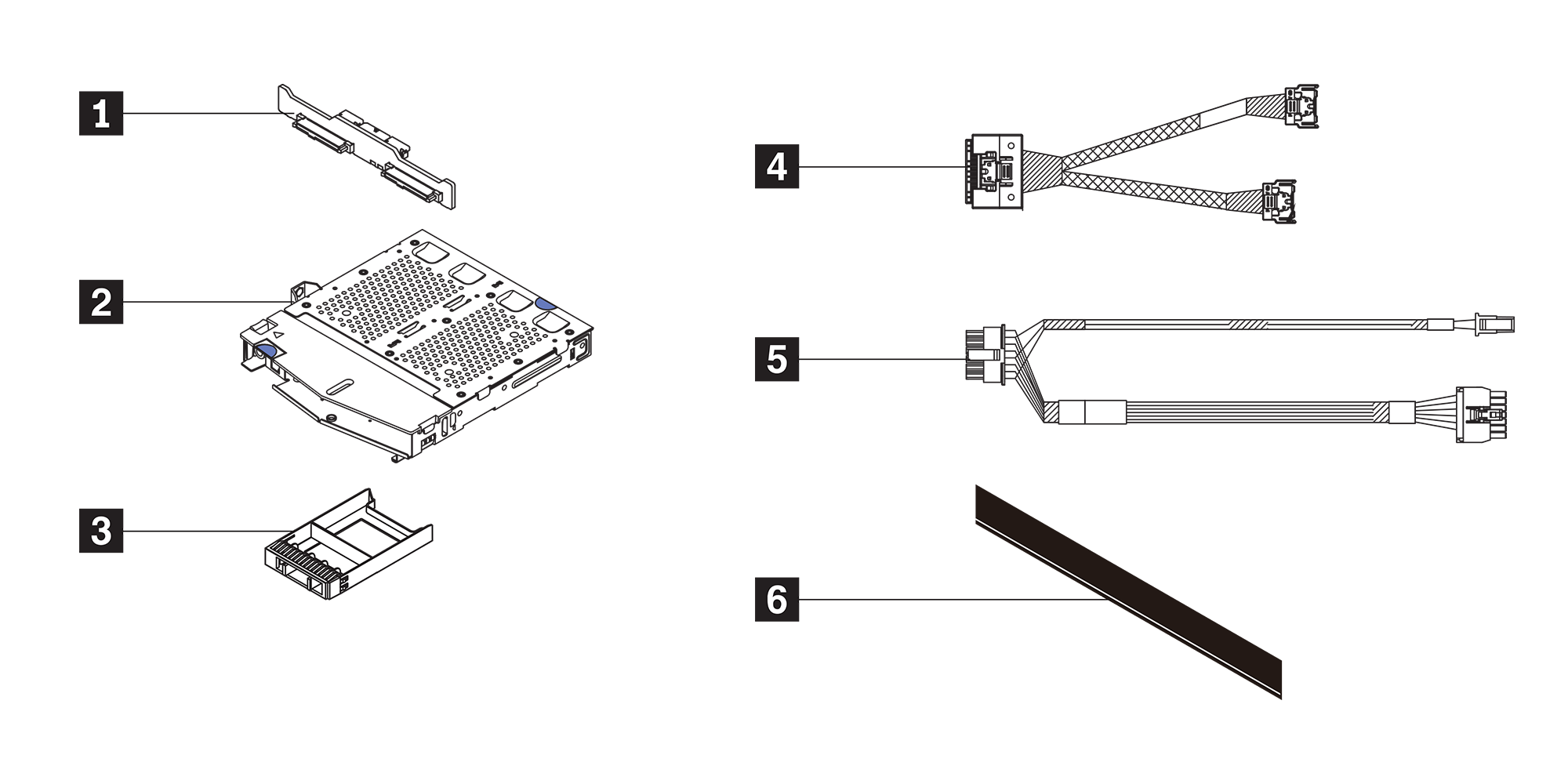 1
2
3
4
5
6