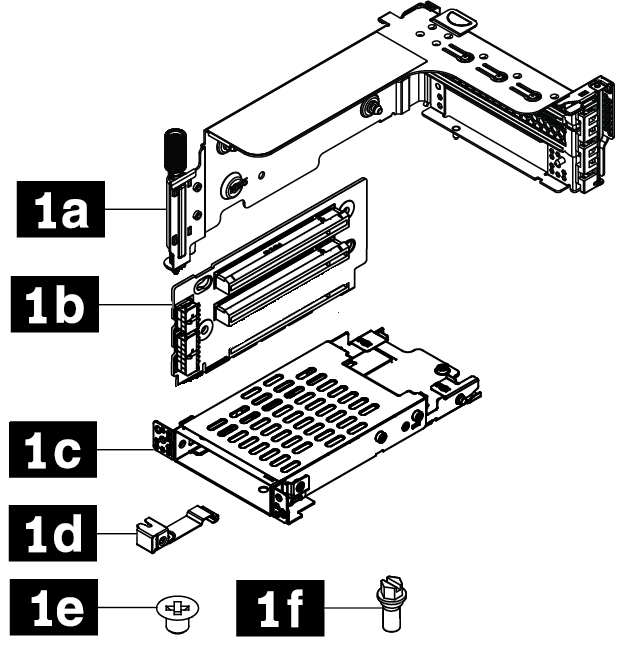 1a
1b
1c
1d
1e
1f