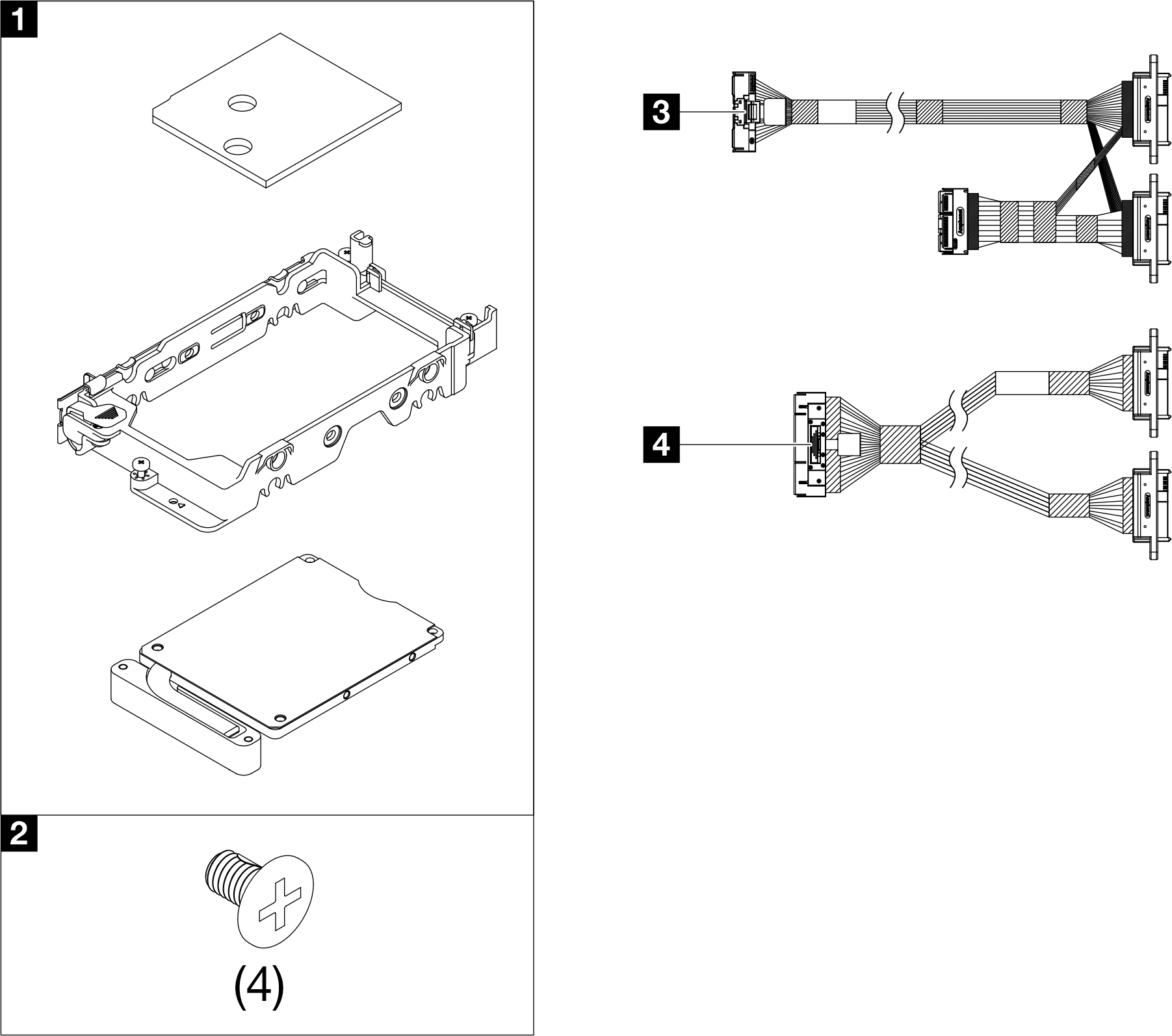 1

2

(4)

3

4