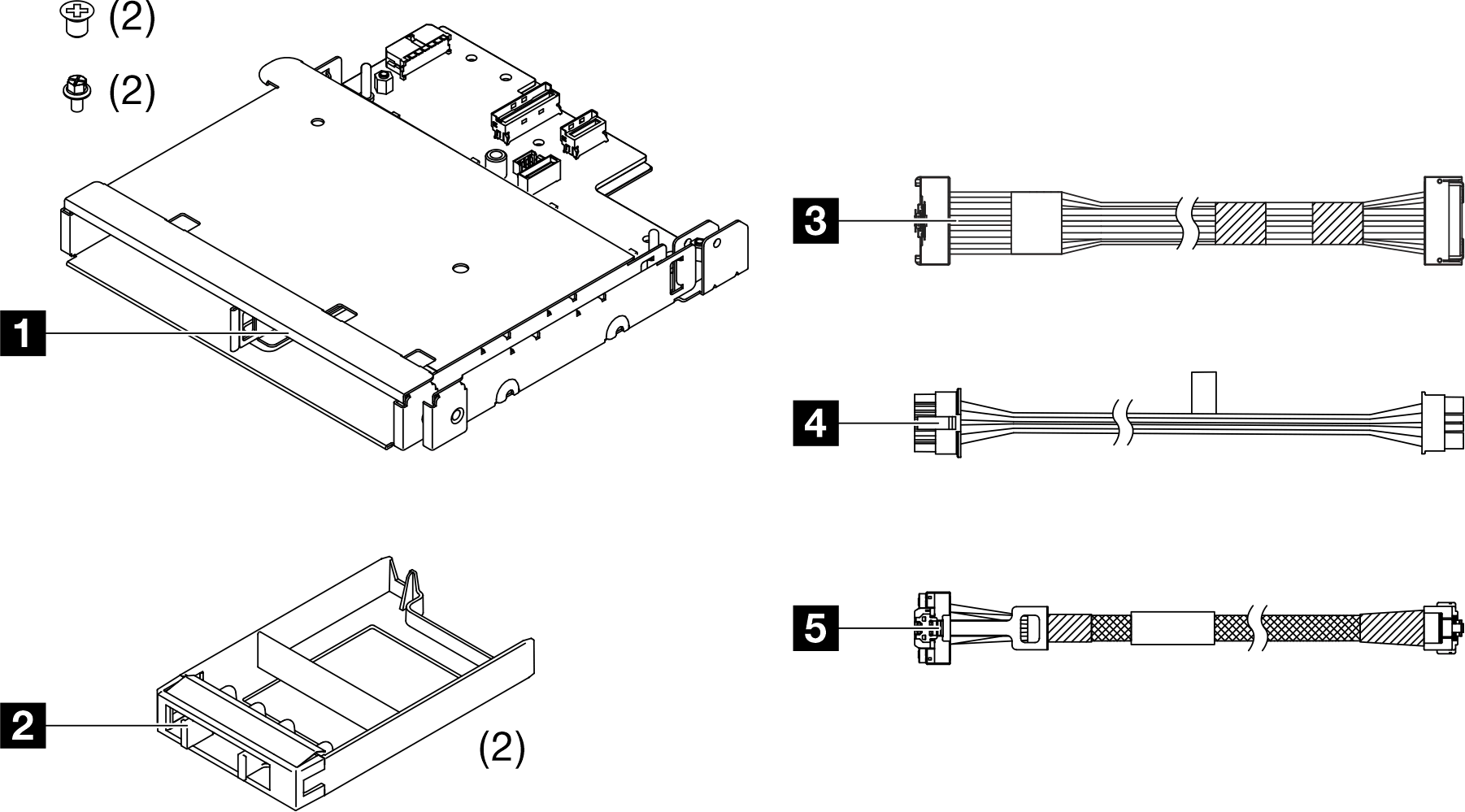 (2)

(2)

1

2

(2)

3

4

5