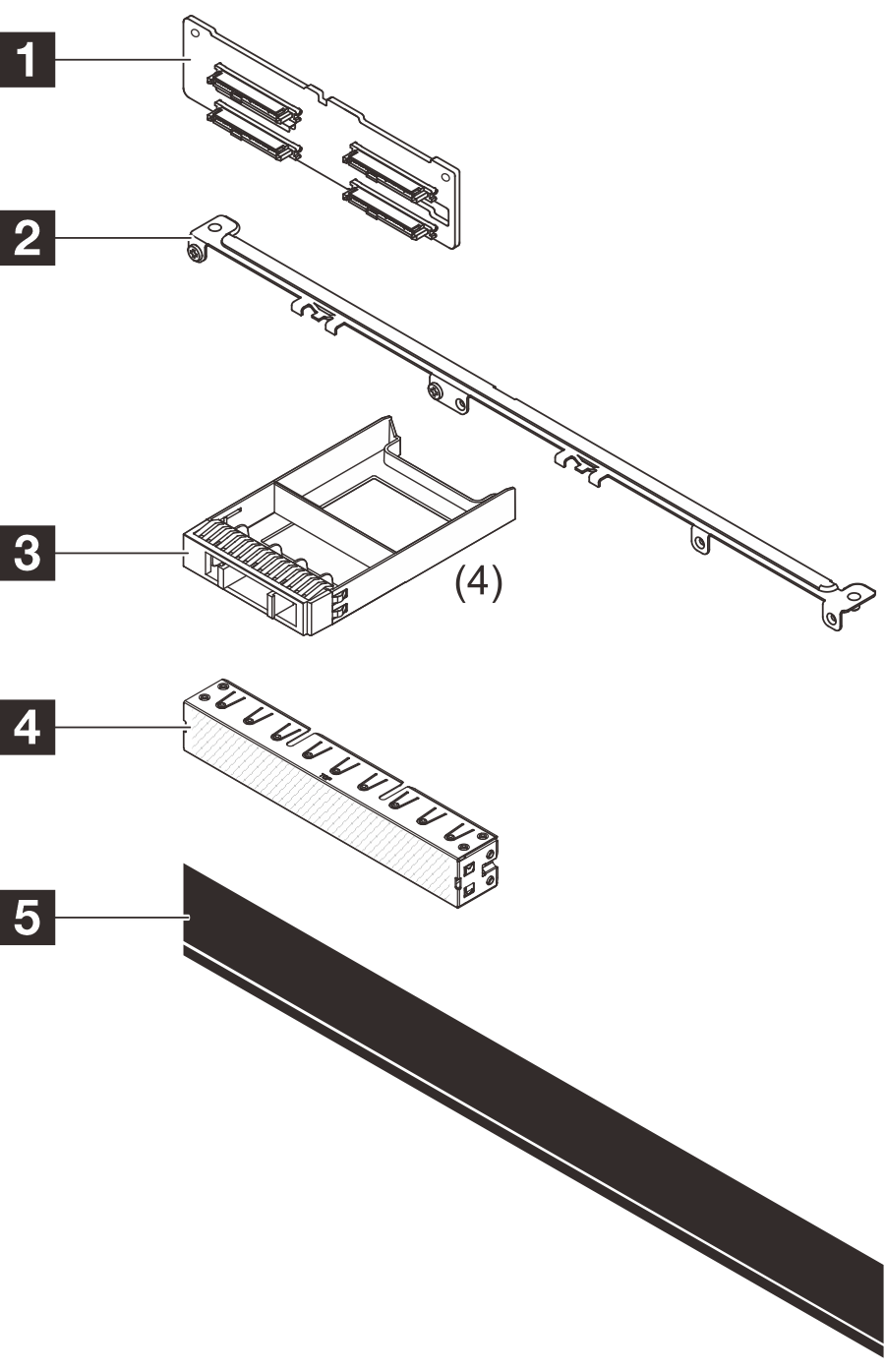 1
2
3
(4)
4
5