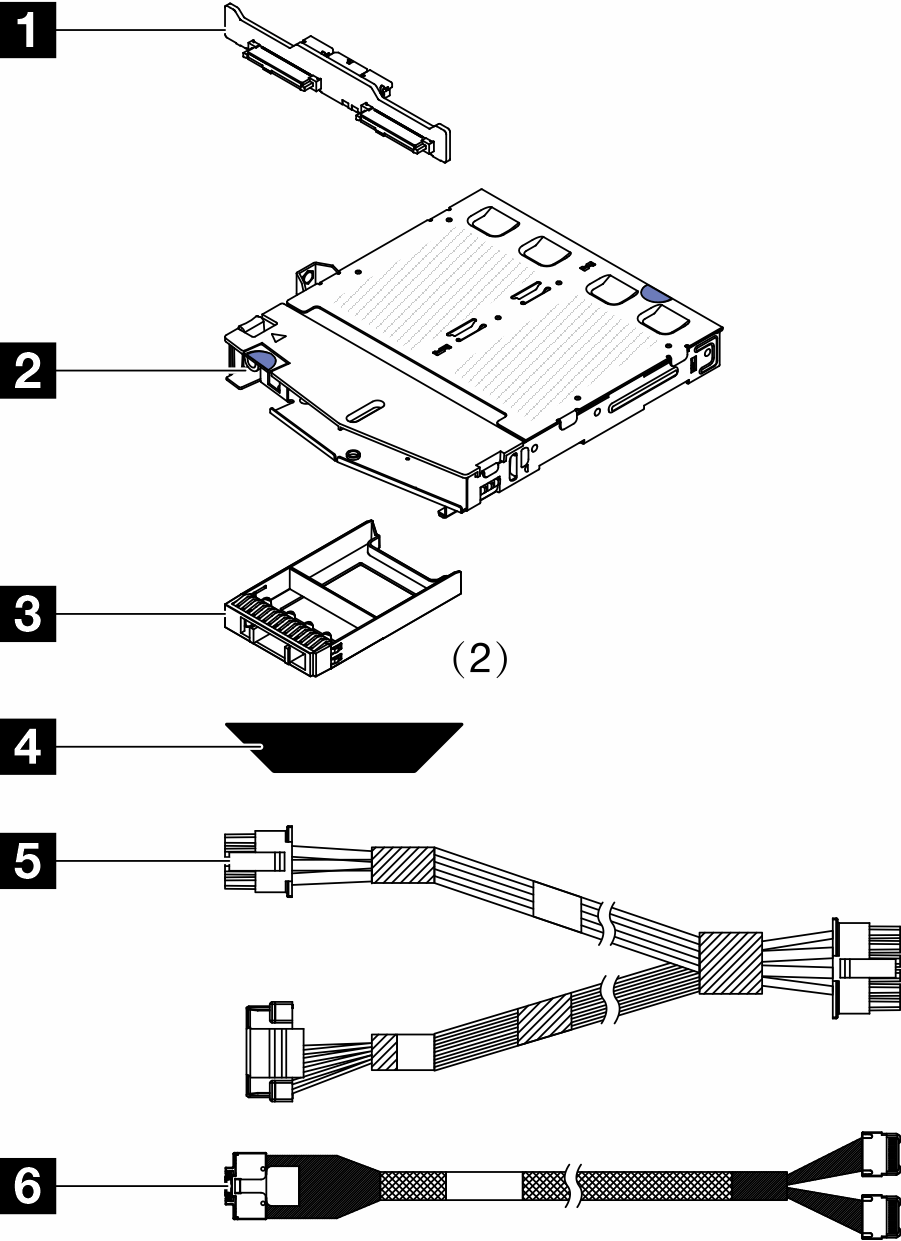 1

2

3

(2)

4

5

6