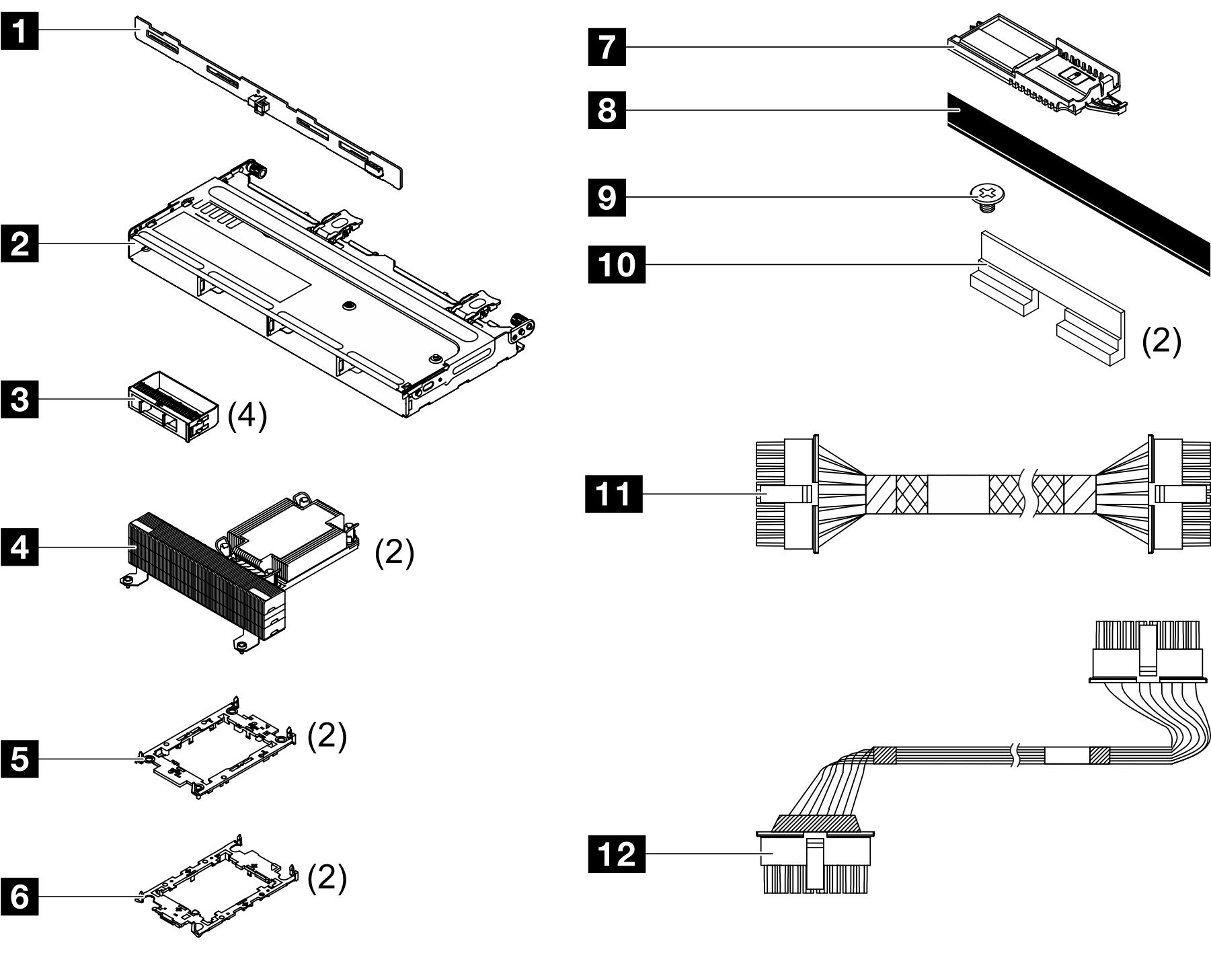 1

2

3 (4)

4 (2)

5 (2)

6 (2)

7

8

9

10 (2)

11

12