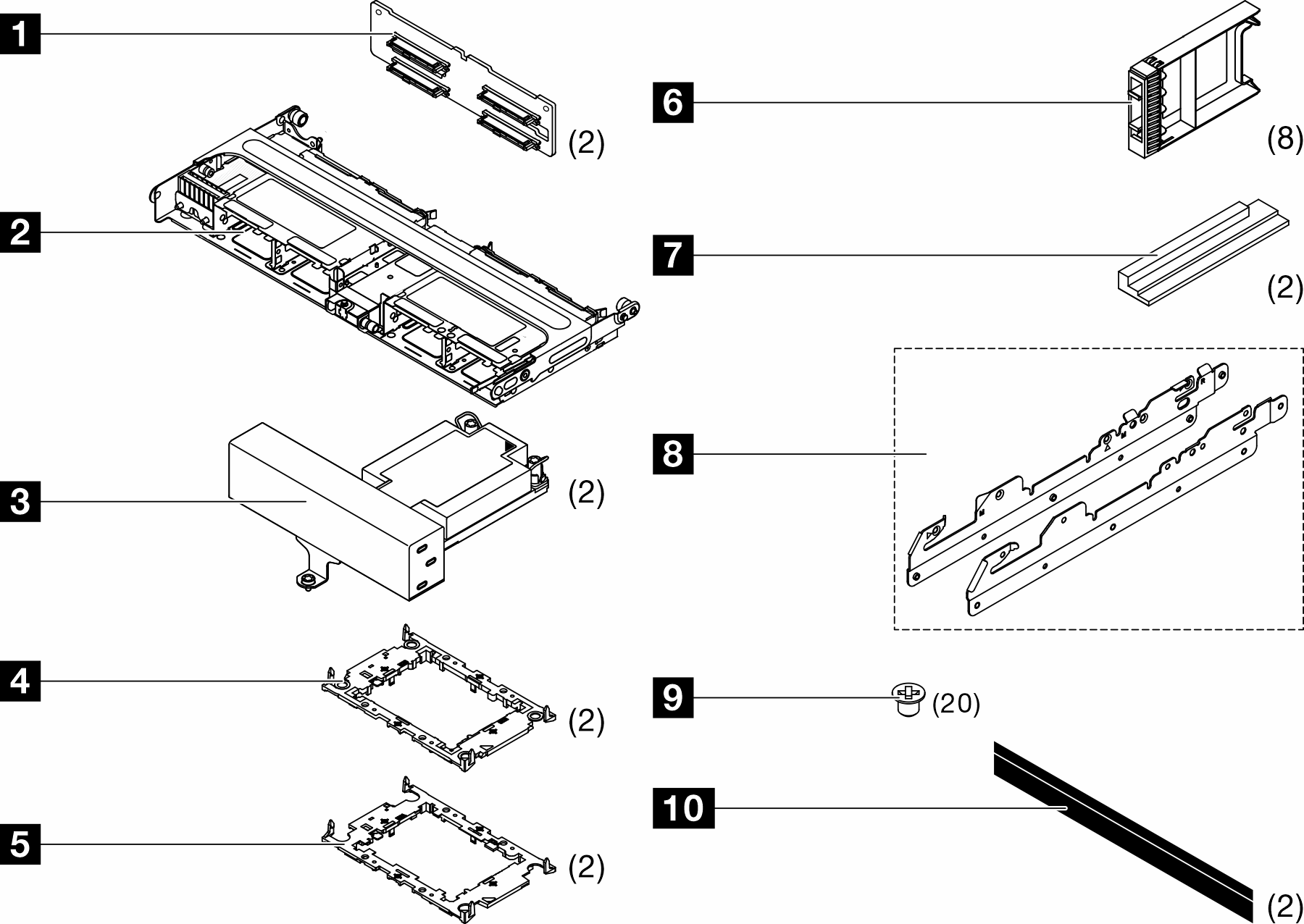 1
(2)
2
3
(2)
4
(2)
5
(2)
6
(8)
7
(2)
8
9
(20)
10
(2)