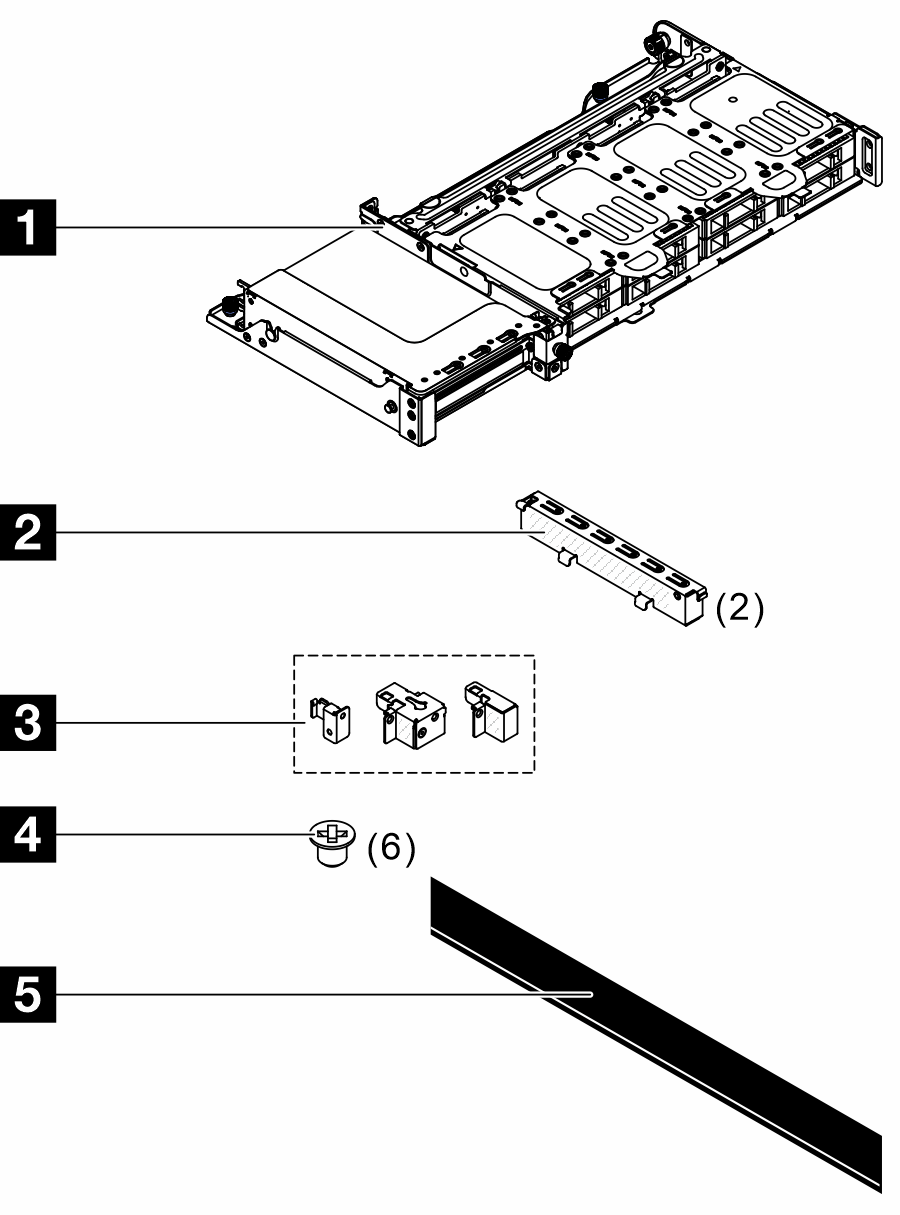 1

2

(2)

3

4

(6)

5