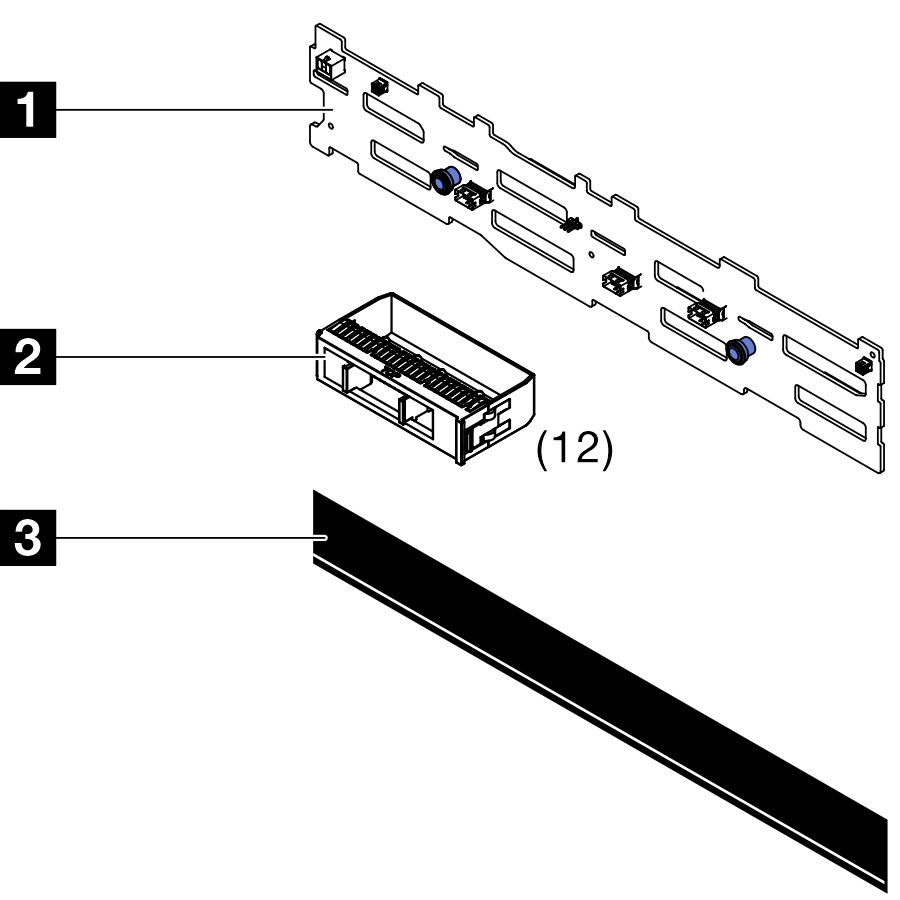 1
2
(12)
3