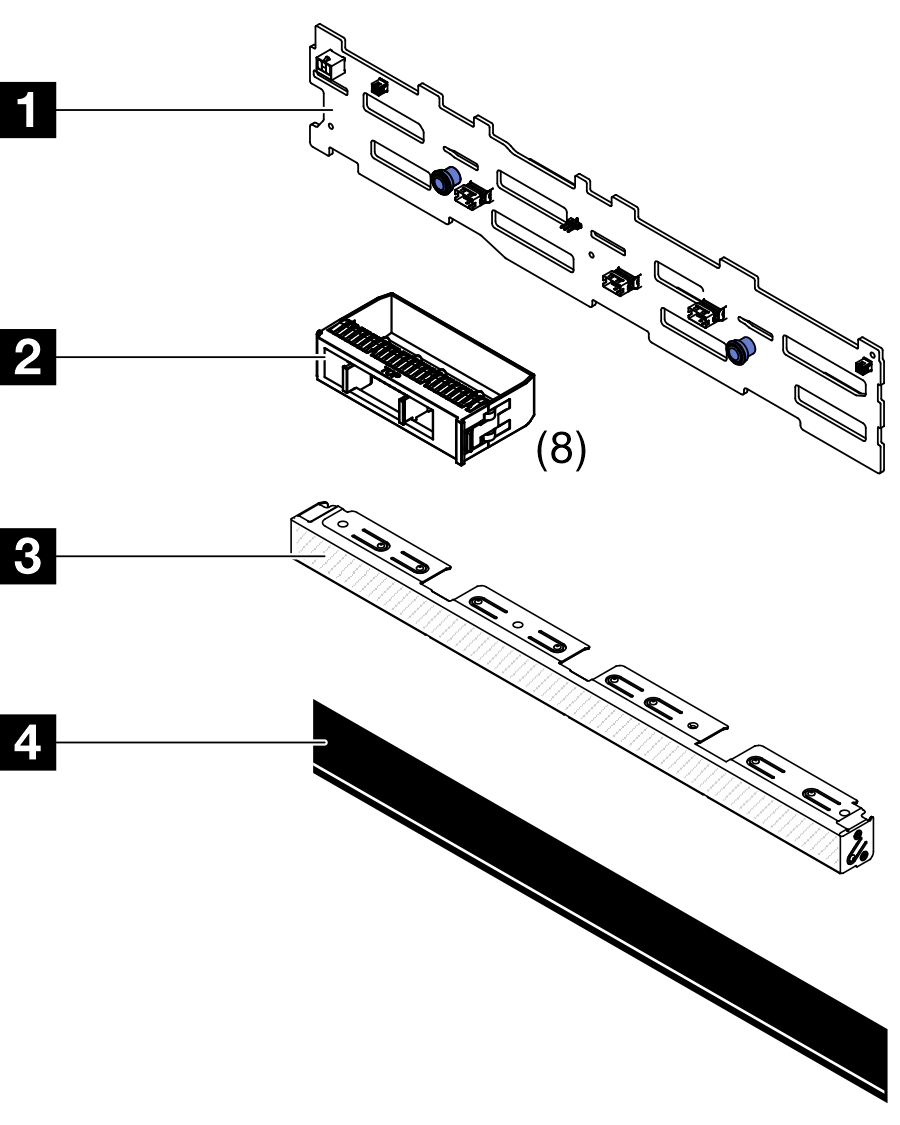 1
2
(8)
3
4