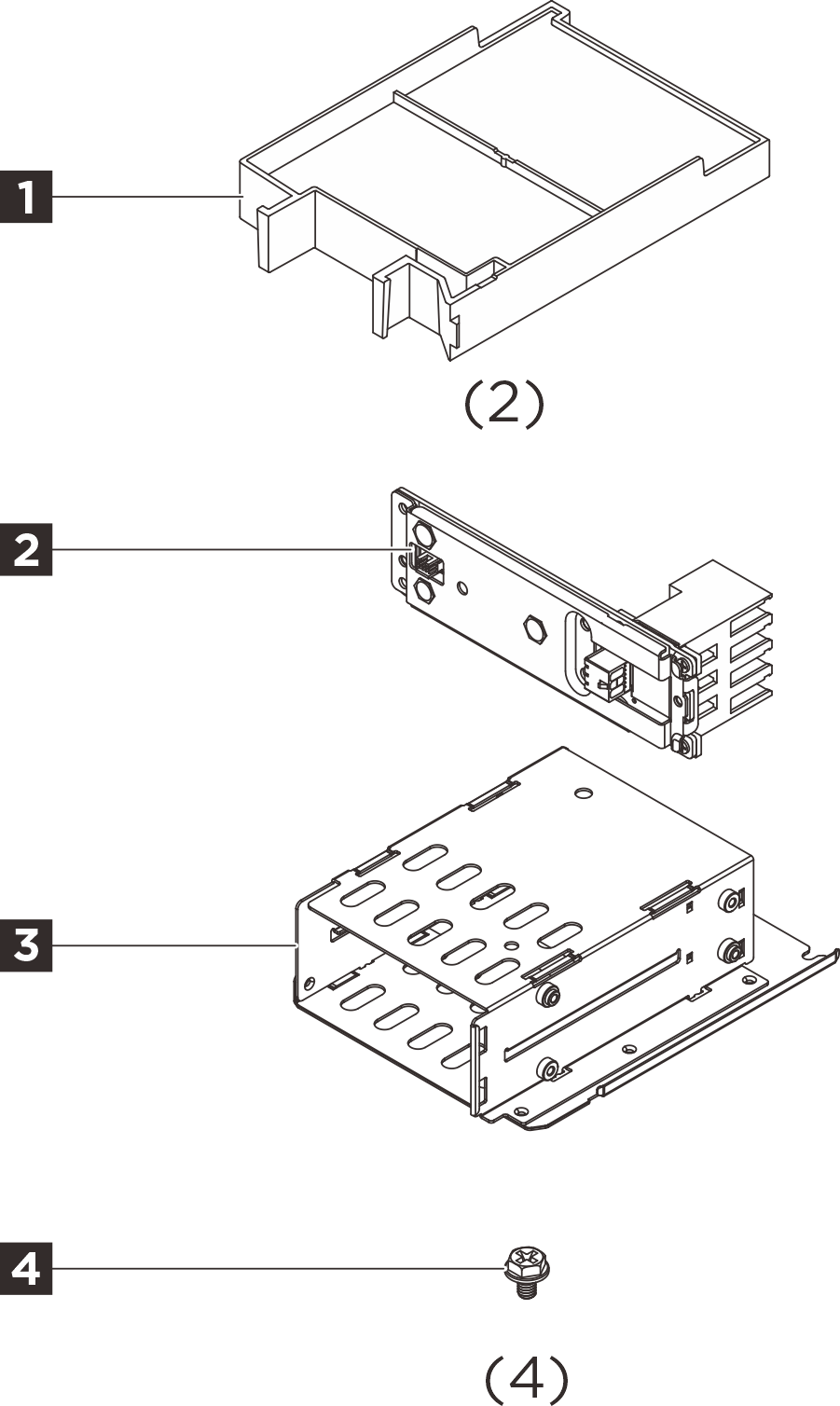 1
(2)
2
3
4
(4)