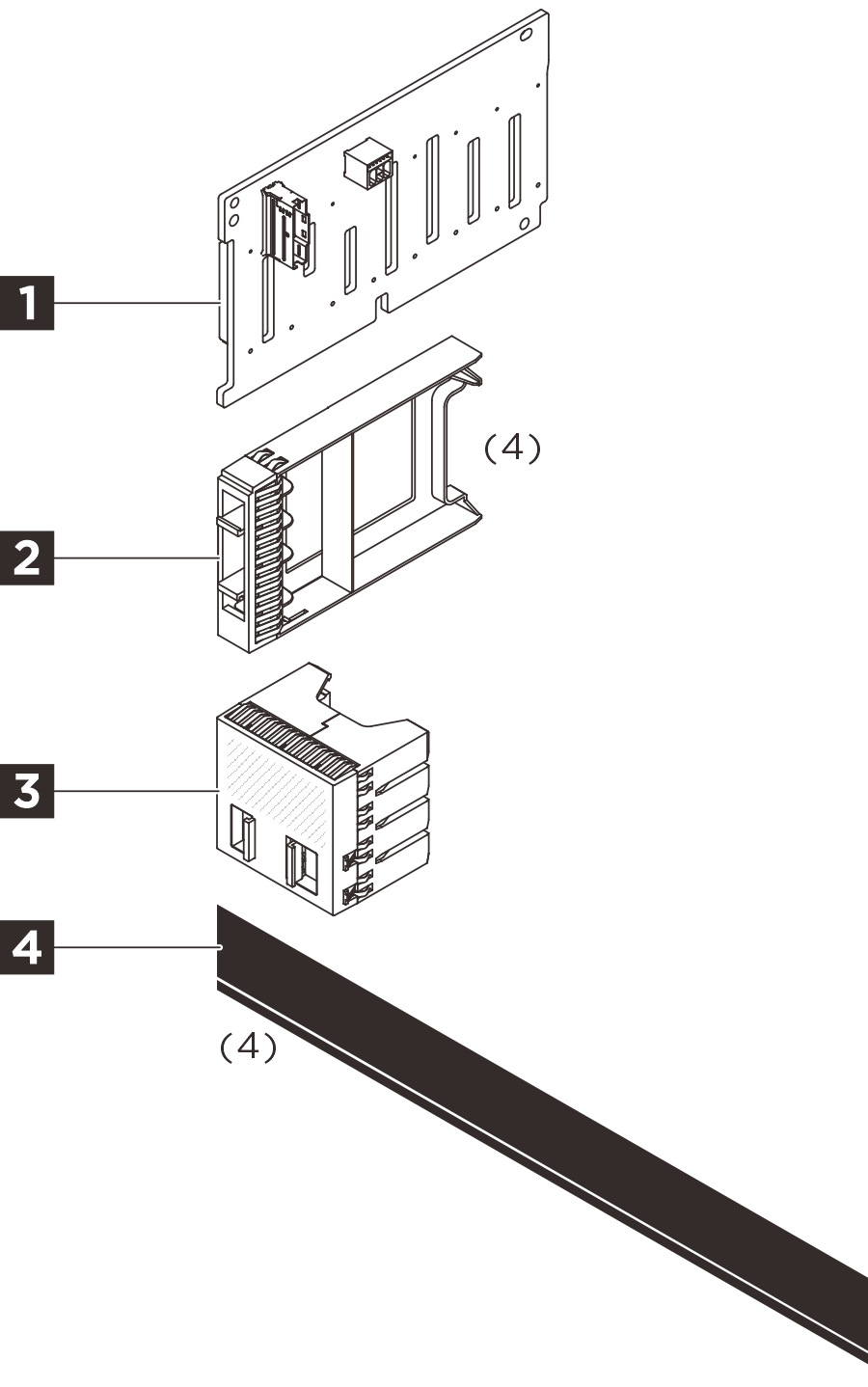 1

(4)

2

3

4

(4)