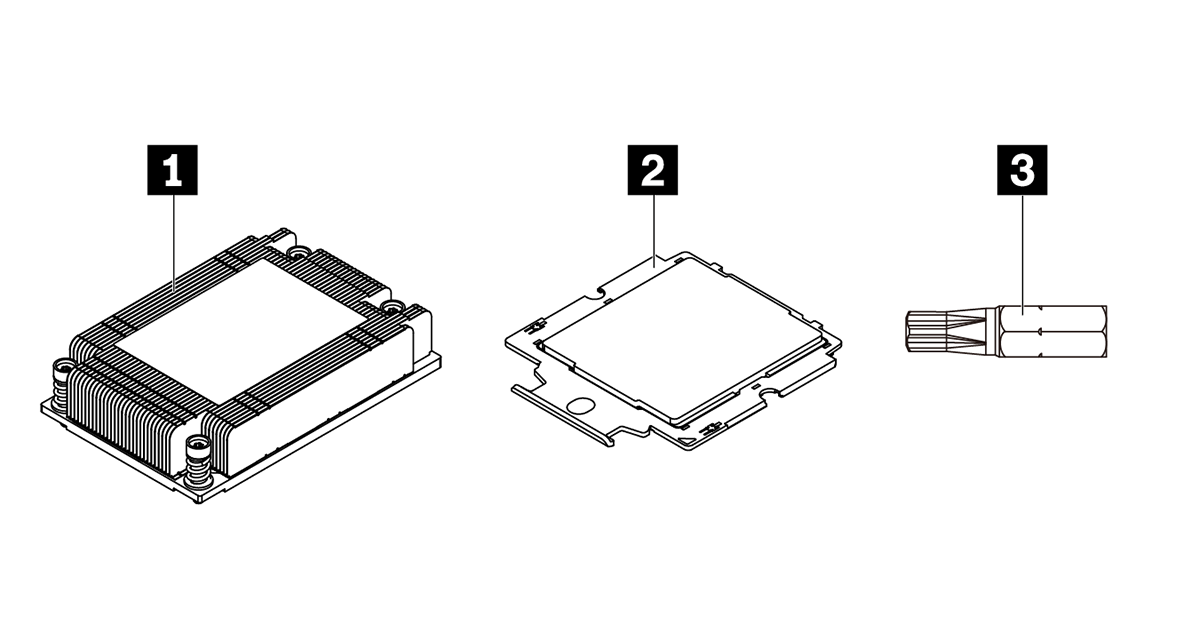 1

2

3