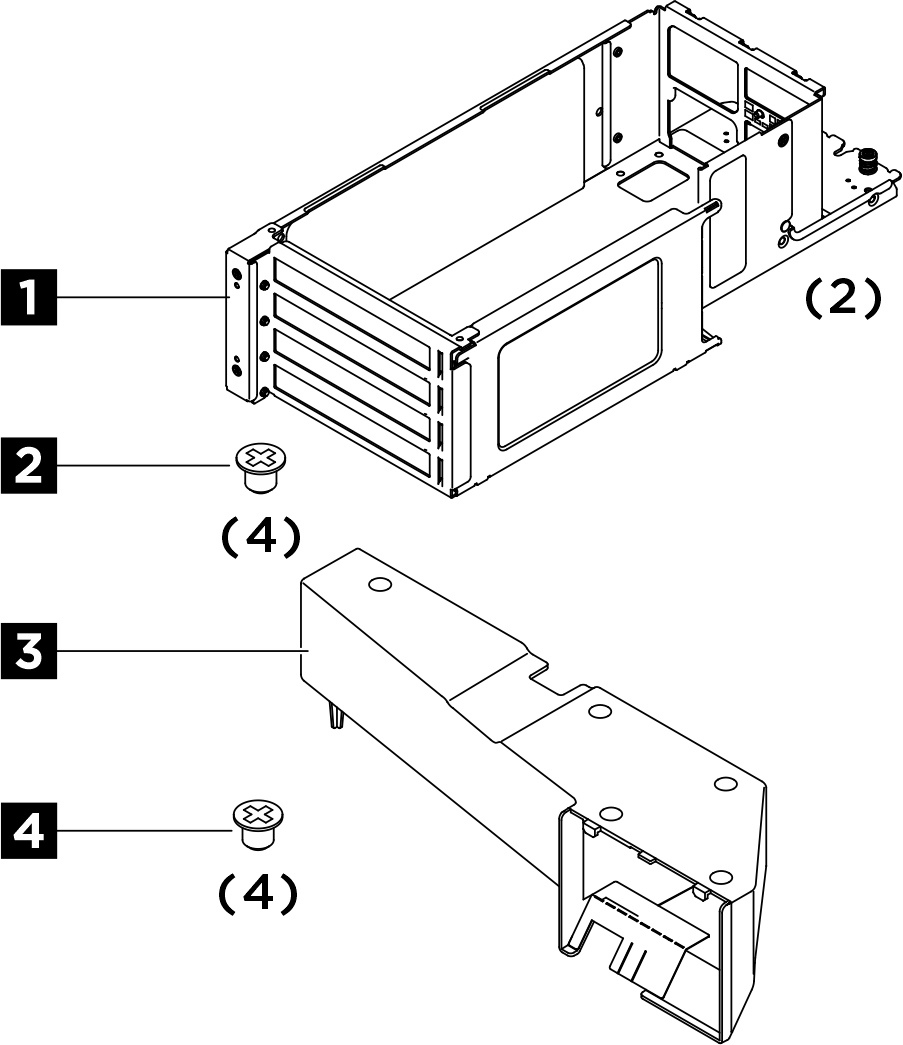 1
(2)
2
(4)
3
4
(4)