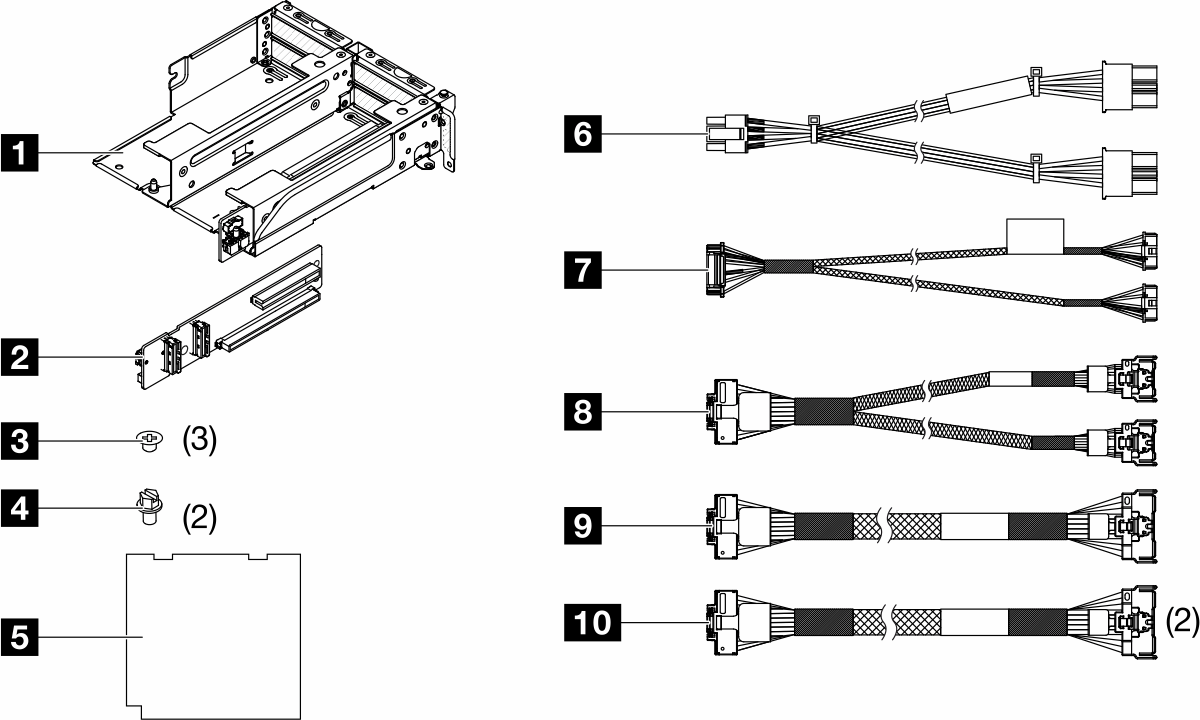 1
2
3 (3)
4 (2)
5
6
7
8
9
10 (2)