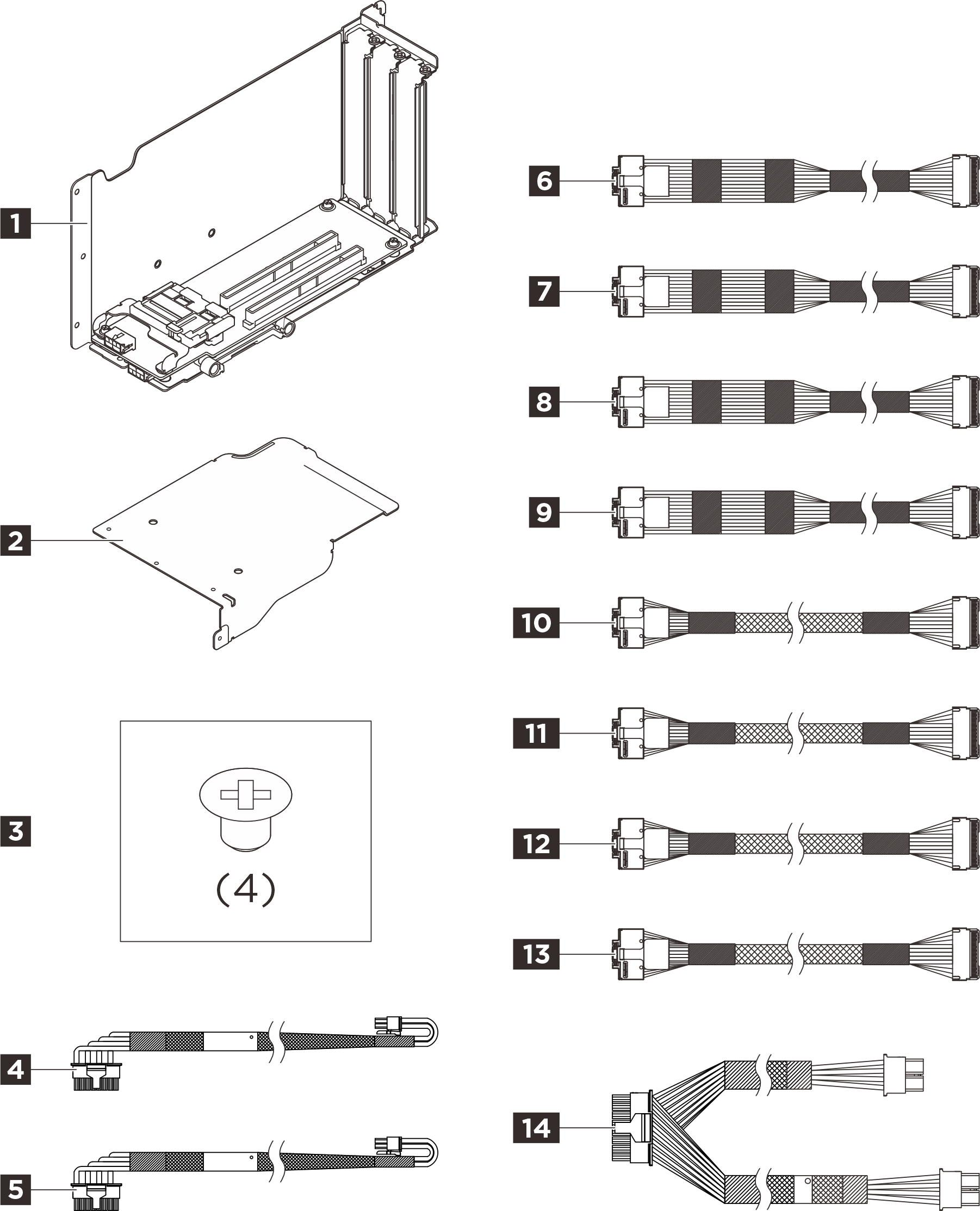 1
2
3
(4)
4
5
6
7
8
9
10
11
12
13
14