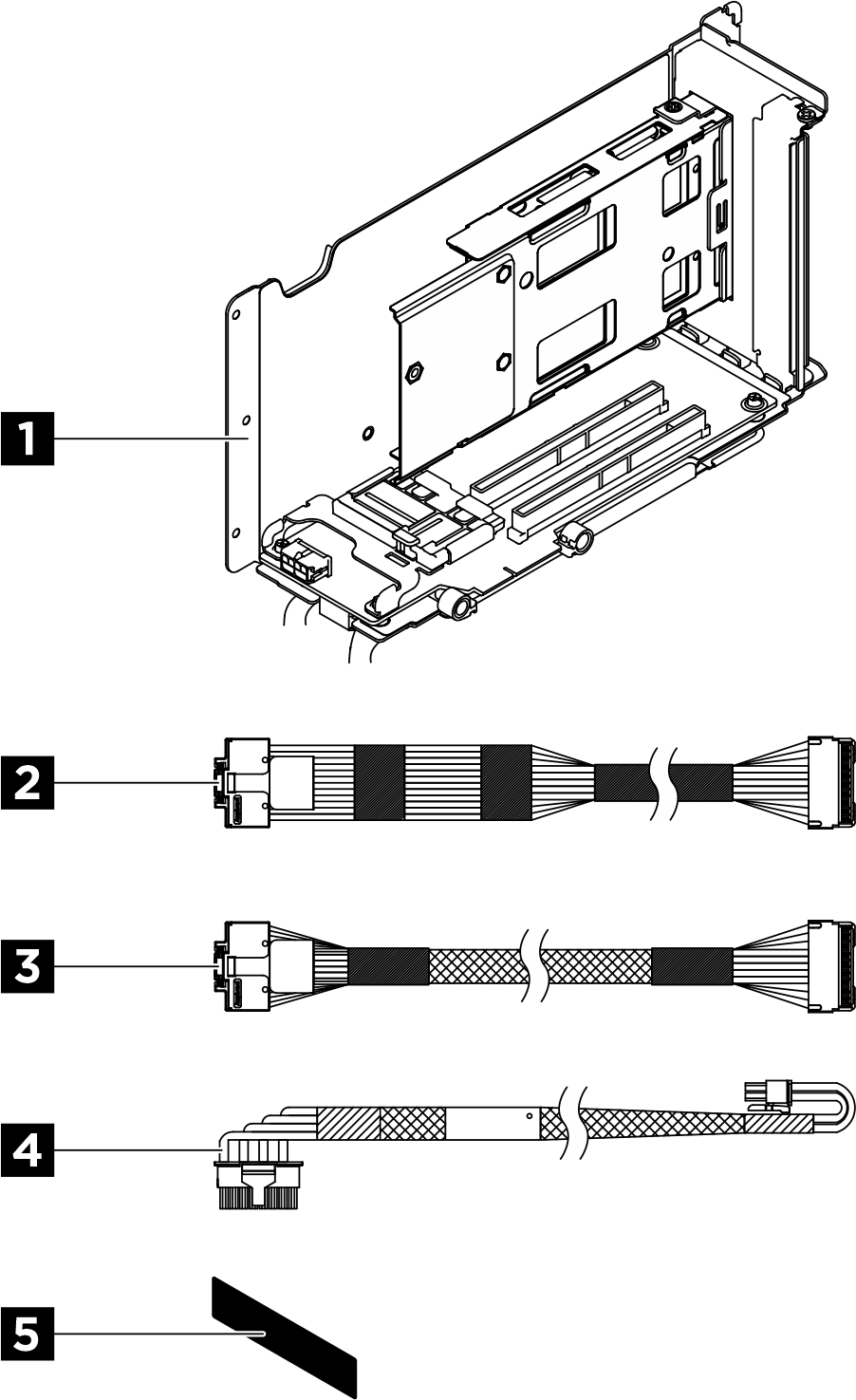 1

2

3

4

5