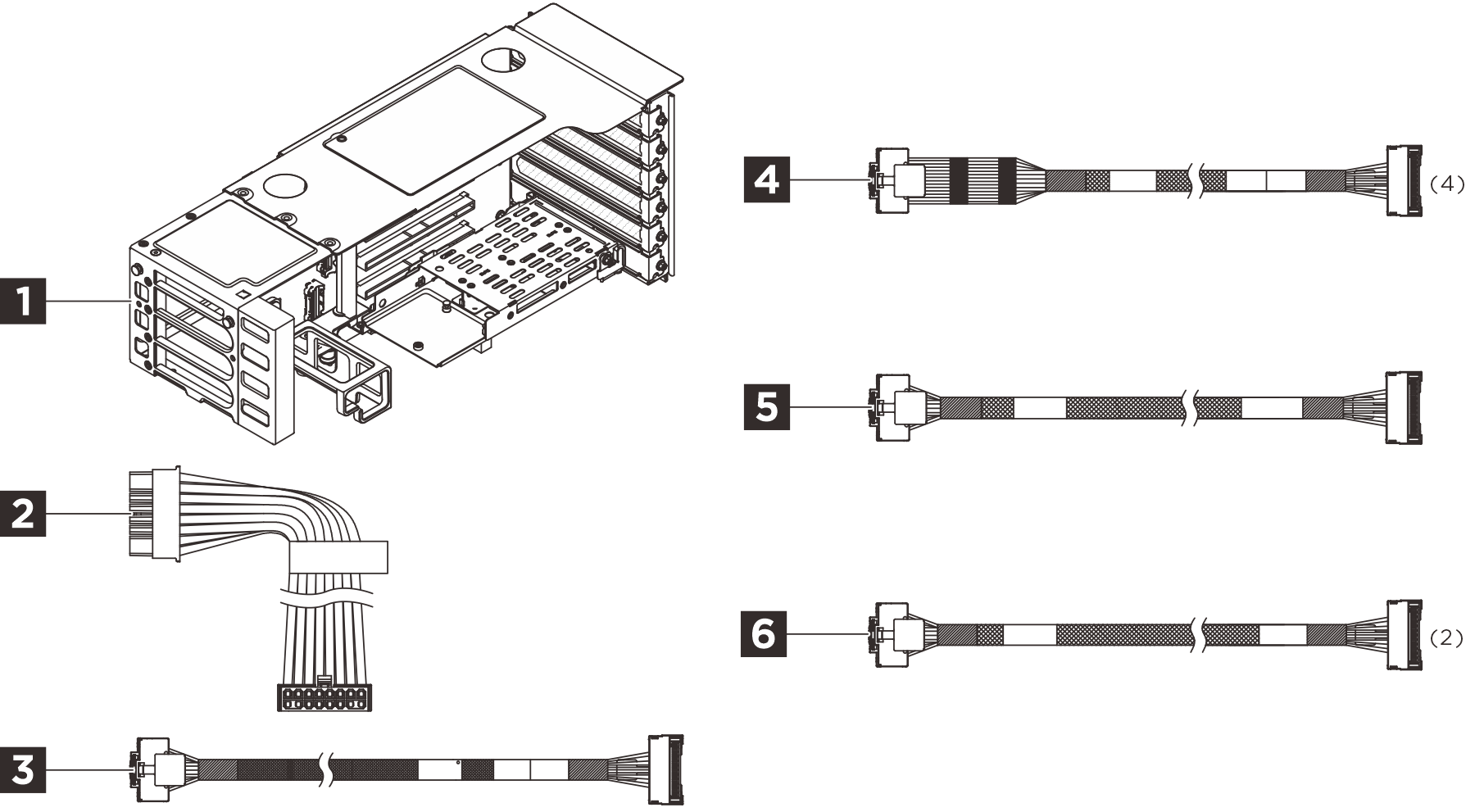 1
2
3
4
(4)
5
6
(2)