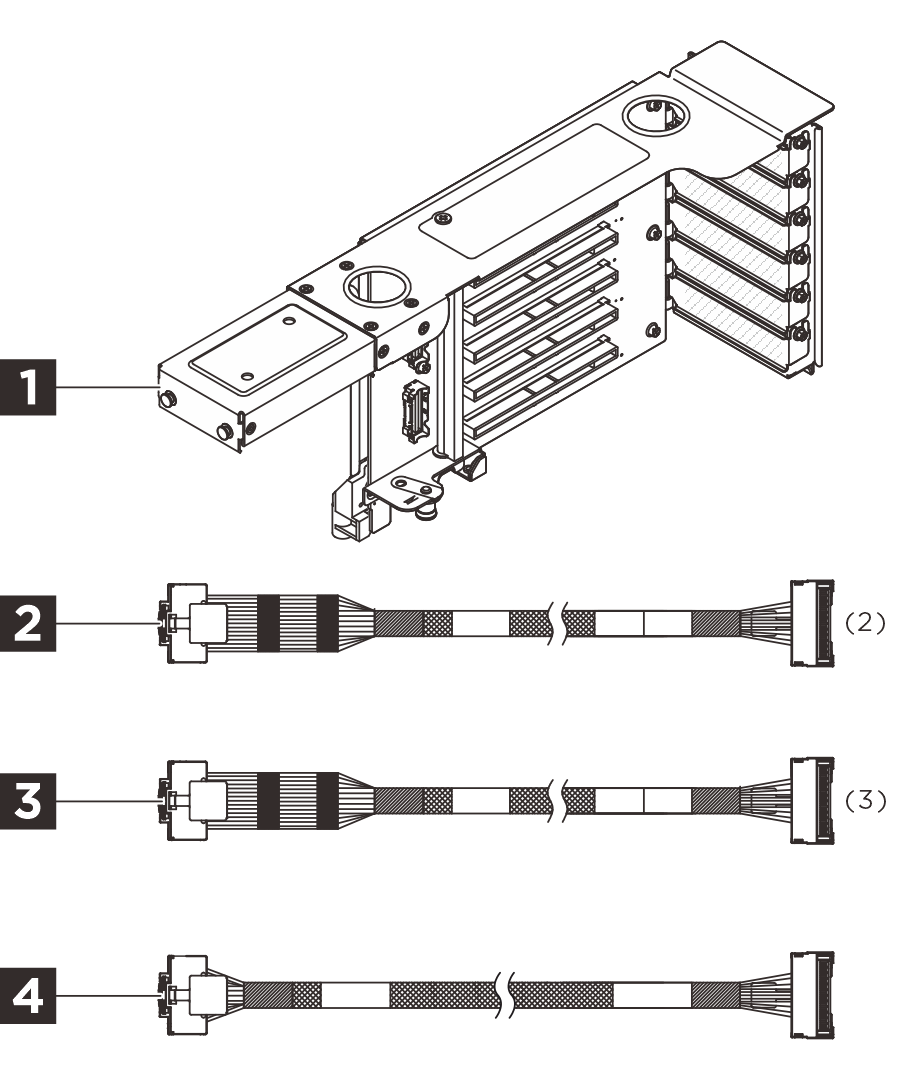 1

2

(2)

3

(3)

4