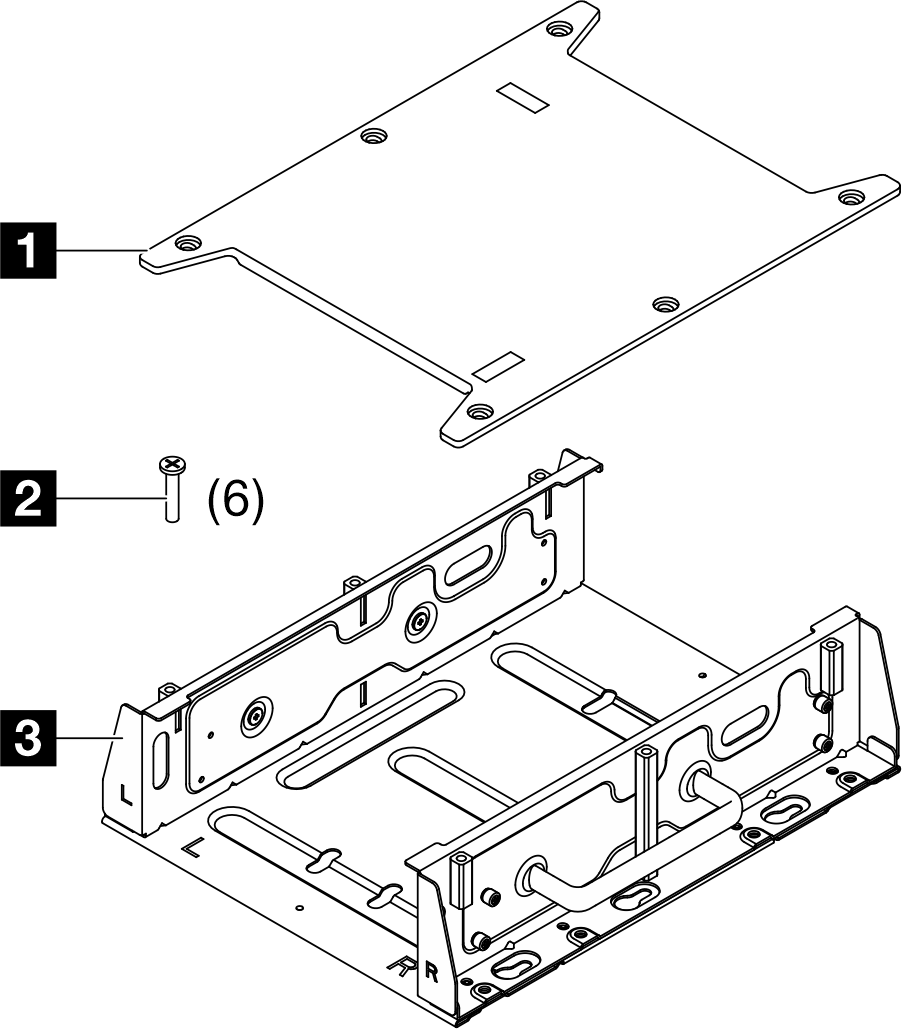 1
2
(6)
3
L
L
R
R