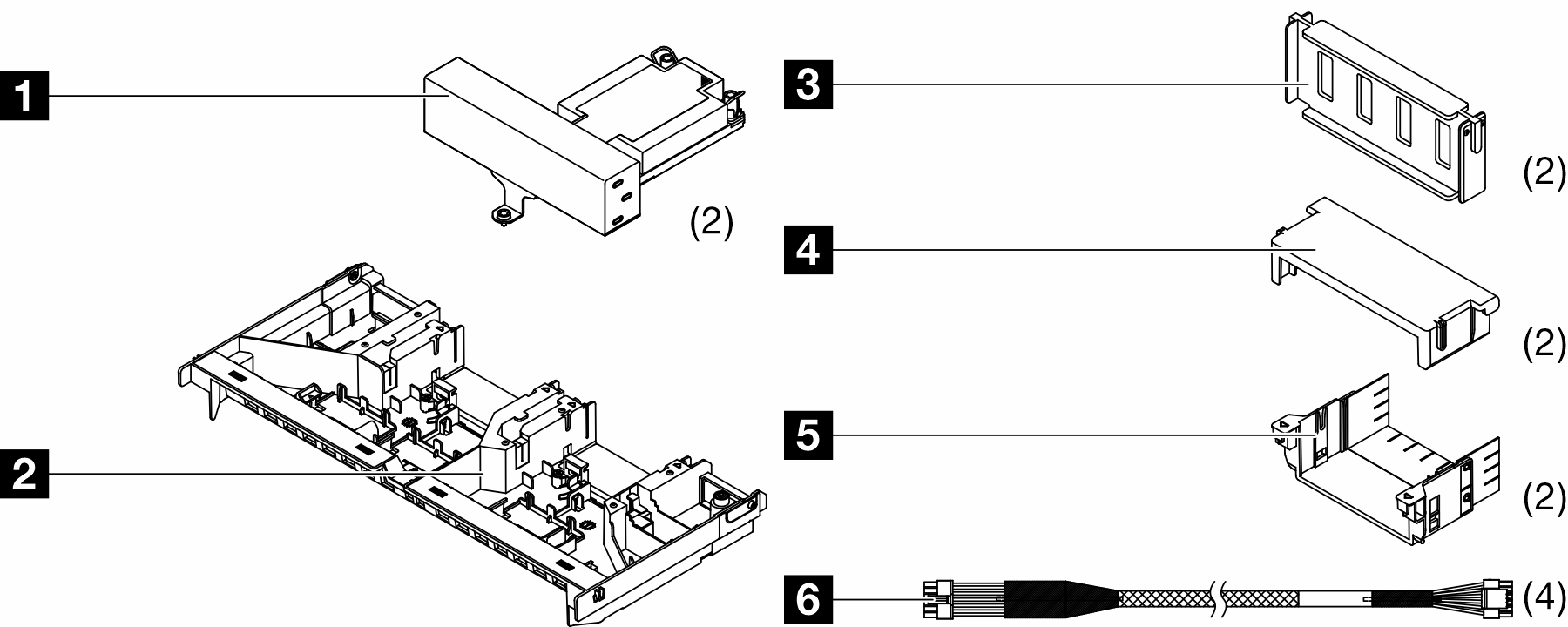 1
(2)
2
3
(2)
4
(2)
5
(2)
6
(4)