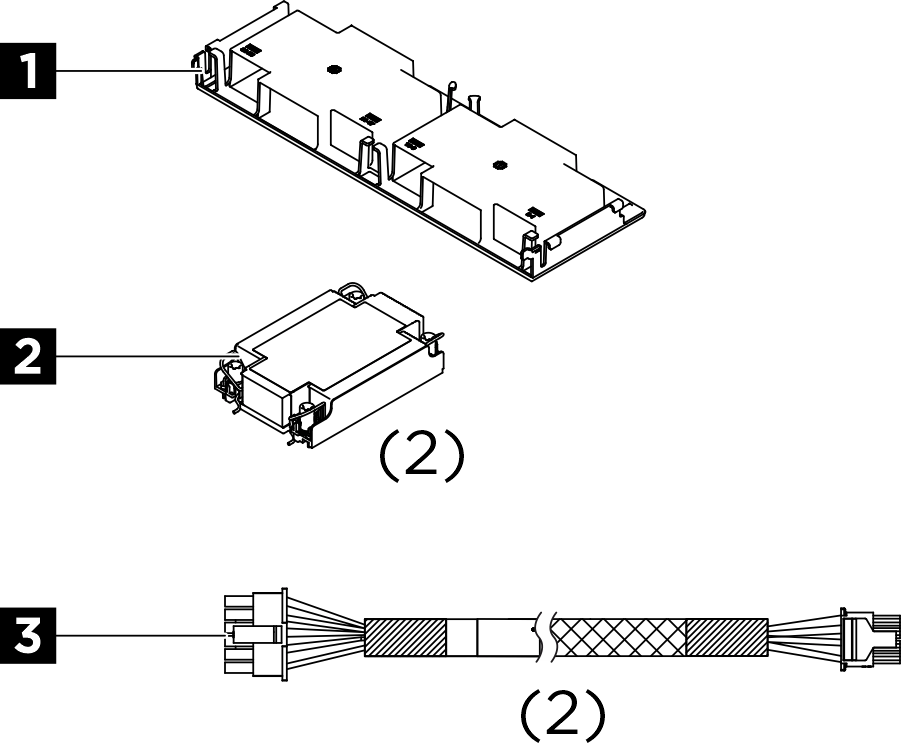 1

2

(2)

3

(2)