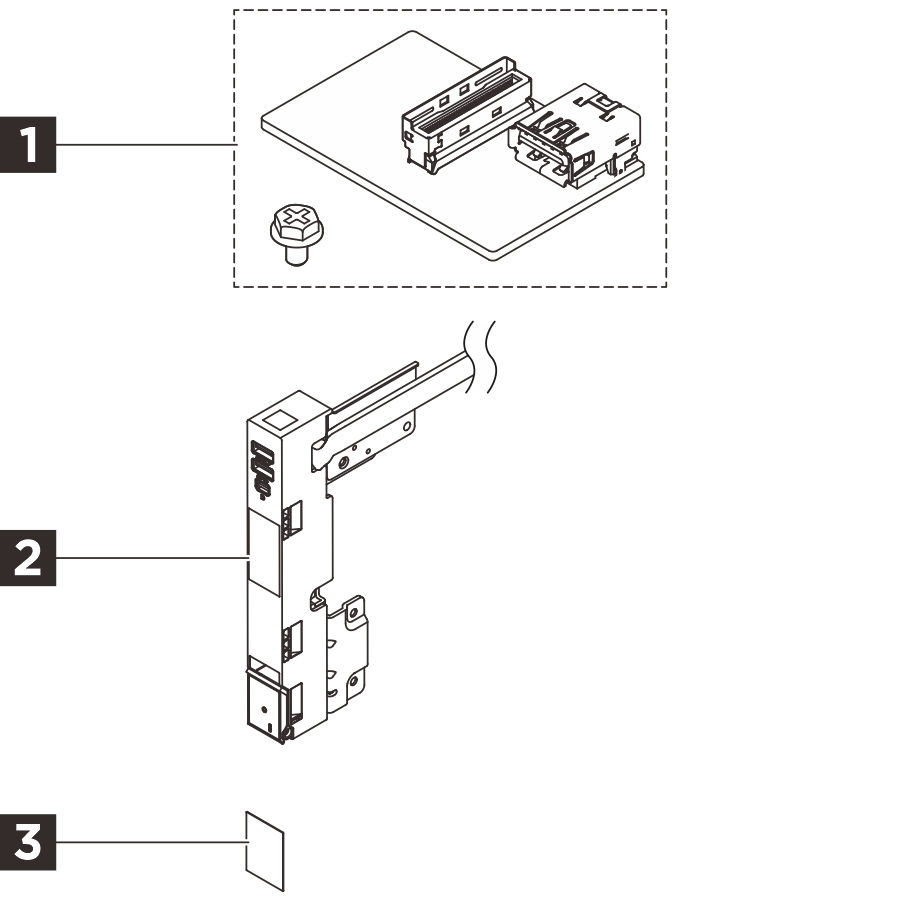 1

2

3